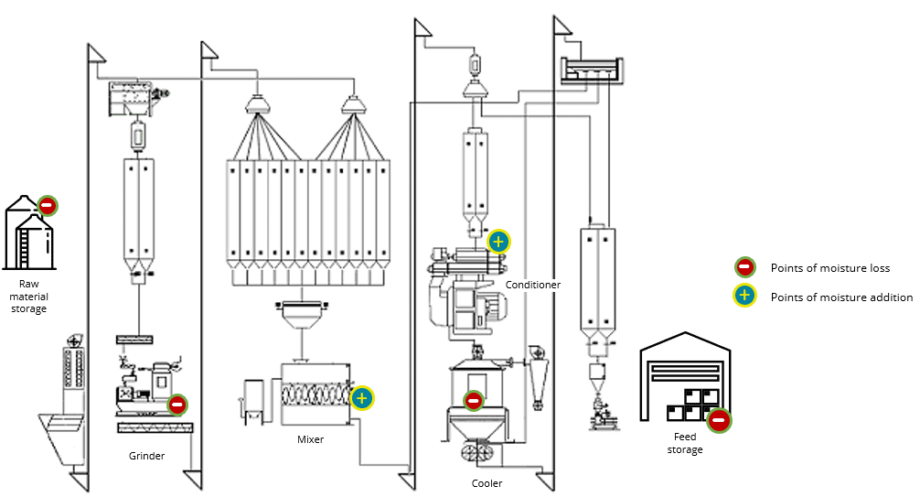 Raw material storage

Grinder

Mixer

Conditioner

Cooler

Feed storage

Points of moisture loss

Points of moisture addition